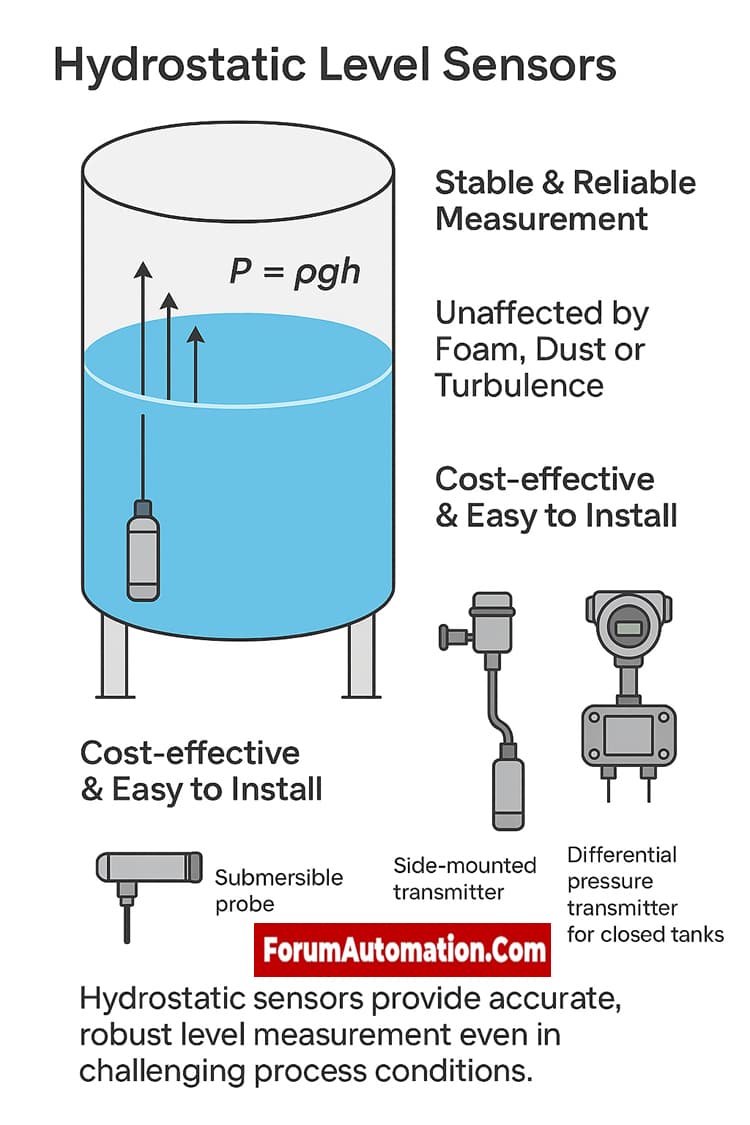 Hydrostatic Level Sensors

$P = \rho g h$

Stable & Reliable Measurement

Unaffected by Foam, Dust or Turbulence

Cost-effective & Easy to Install

Cost-effective & Easy to Install

Submersible probe

Side-mounted transmitter

Differential pressure transmitter for closed tanks

ForumAutomation.Com

Hydrostatic sensors provide accurate, robust level measurement even in challenging process conditions.