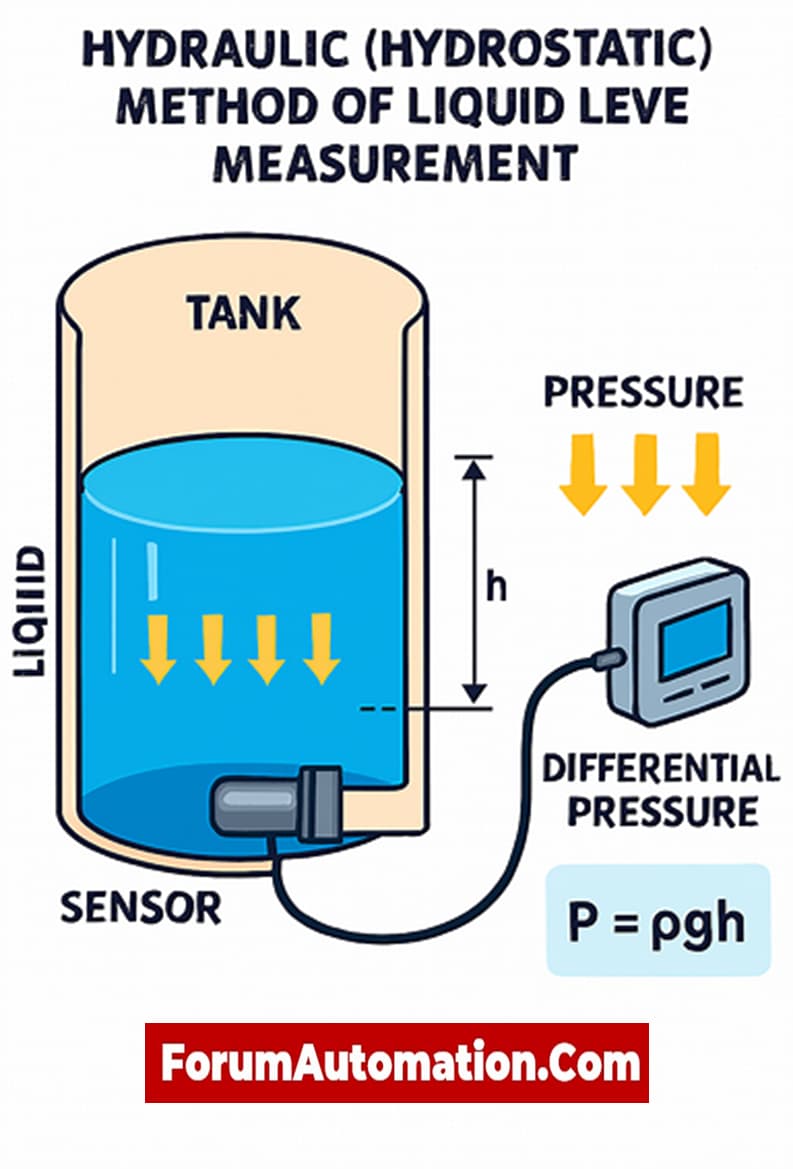 HYDRAULIC (HYDROSTATIC) METHOD OF LIQUID LEVE MEASUREMENT

TANK

PRESSURE

LIQUID

h

DIFFERENTIAL PRESSURE

SENSOR

$P = \rho gh$

ForumAutomation.Com