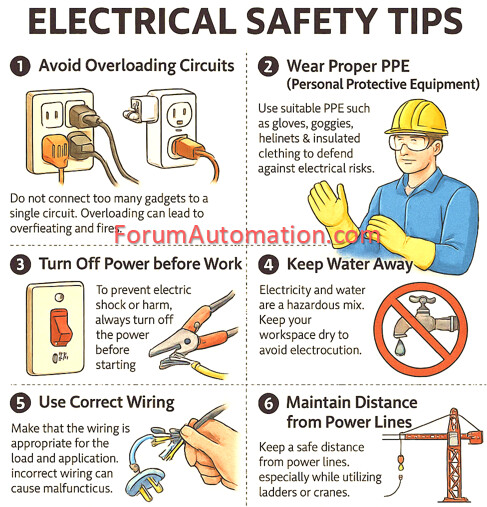 ELECTRICAL SAFETY TIPS

1 Avoid Overloading Circuits

Do not connect too many gadgets to a single circuit. Overloading can lead to overfieating and fires.

2 Wear Proper PPE (Personal Protective Equipment)

Use suitable PPE such as gloves, goggies, helinets & insulated clething to defend against electrical risks.

ForumAutomation.com

3 Turn Off Power before Work

To prevent electric shock or harm, always turn off the power before starting

4 Keep Water Away

Electricity and water are a hazardous mix. Keep your workspace dry to avoid electrocution.

5 Use Correct Wiring

Make that the wiring is appropriate for the load and application. incorrect wiring can cause malfuncticus.

6 Maintain Distance from Power Lines

Keep a safe distance from power lines. especially while utilizing ladders or cranes.