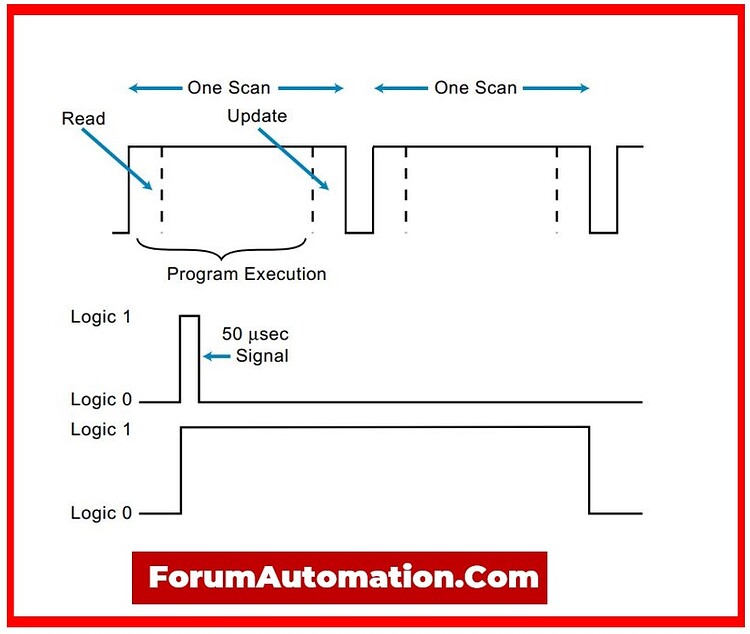 One Scan
One Scan
Read
Update
Program Execution
Logic 1
50 μsec Signal
Logic 0
Logic 1
Logic 0
ForumAutomation.Com