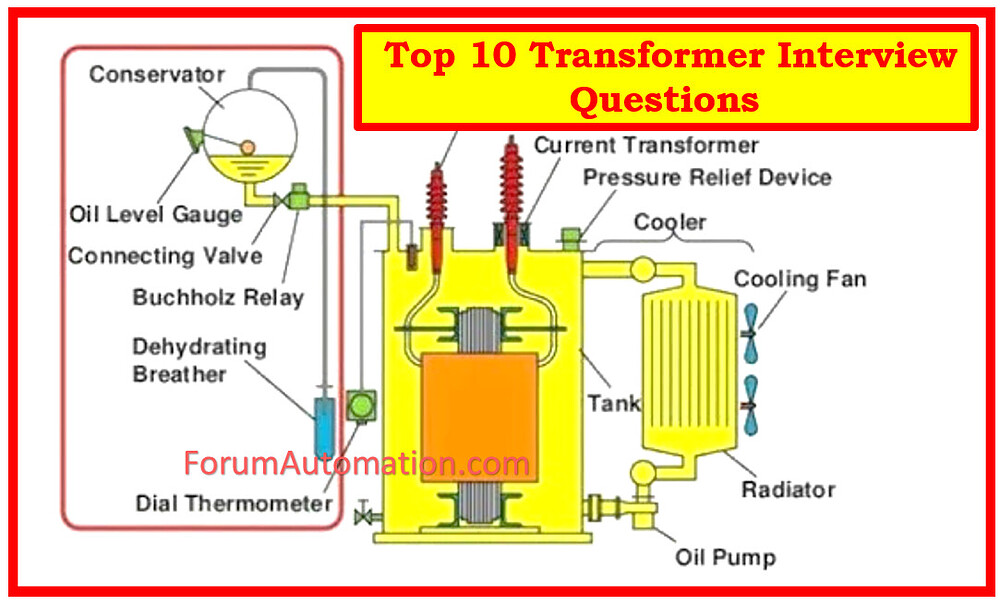 Top 10 Transformer Interview Questions

Conservator

Oil Level Gauge

Connecting Valve

Buchholz Relay

Dehydrating Breather

Dial Thermometer

Current Transformer

Pressure Relief Device

Cooler

Cooling Fan

Tank

Radiator

Oil Pump

ForumAutomation.com