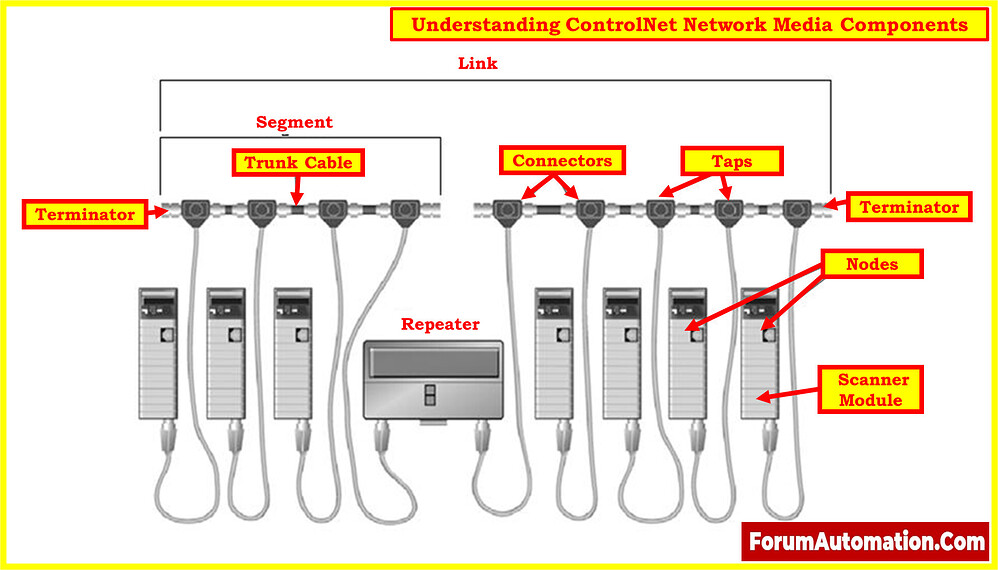 Understanding ControlNet Network Media Components

Link

Segment

Trunk Cable

Connectors

Taps

Terminator

Terminator

Nodes

Repeater

Scanner Module

ForumAutomation.Com