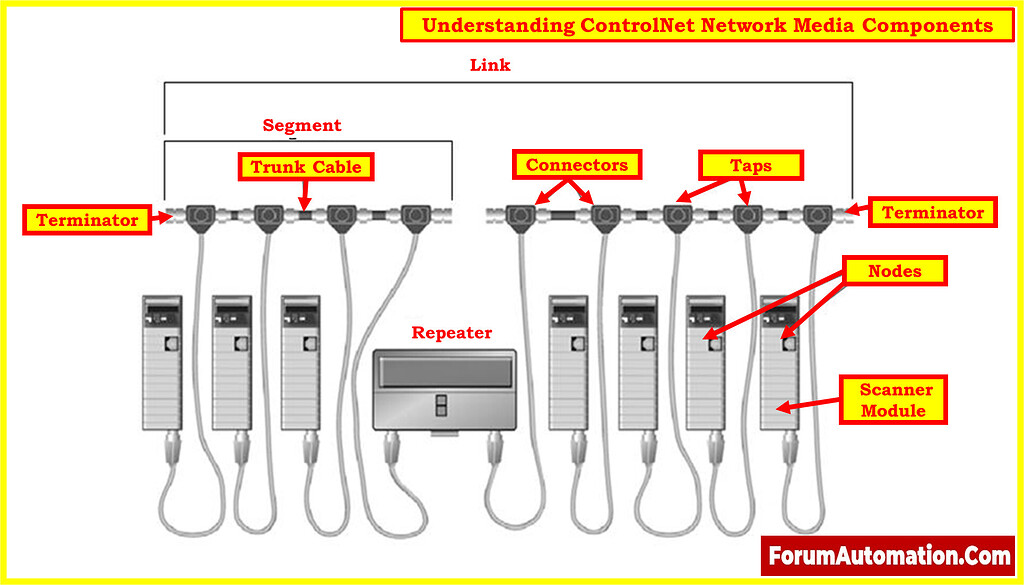 Understanding ControlNet Network Media Components

Link

Segment

Trunk Cable

Connectors

Taps

Terminator

Terminator

Nodes

Repeater

Scanner Module

ForumAutomation.Com