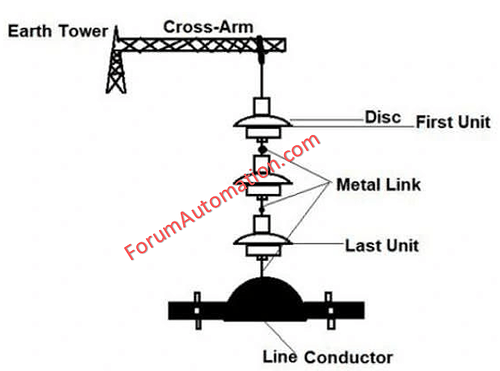 Earth Tower
Cross-Arm
Disc
First Unit
Metal Link
Last Unit
Line Conductor
ForumAutomation.com