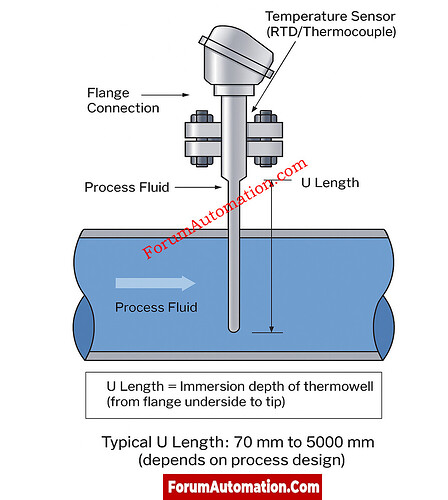 Temperature Sensor (RTD/Thermocouple)

Flange Connection

Process Fluid

U Length

ForumAutomation.com

Process Fluid

U Length = Immersion depth of thermowell (from flange underside to tip)

Typical U Length: 70 mm to 5000 mm (depends on process design)

ForumAutomation.Com